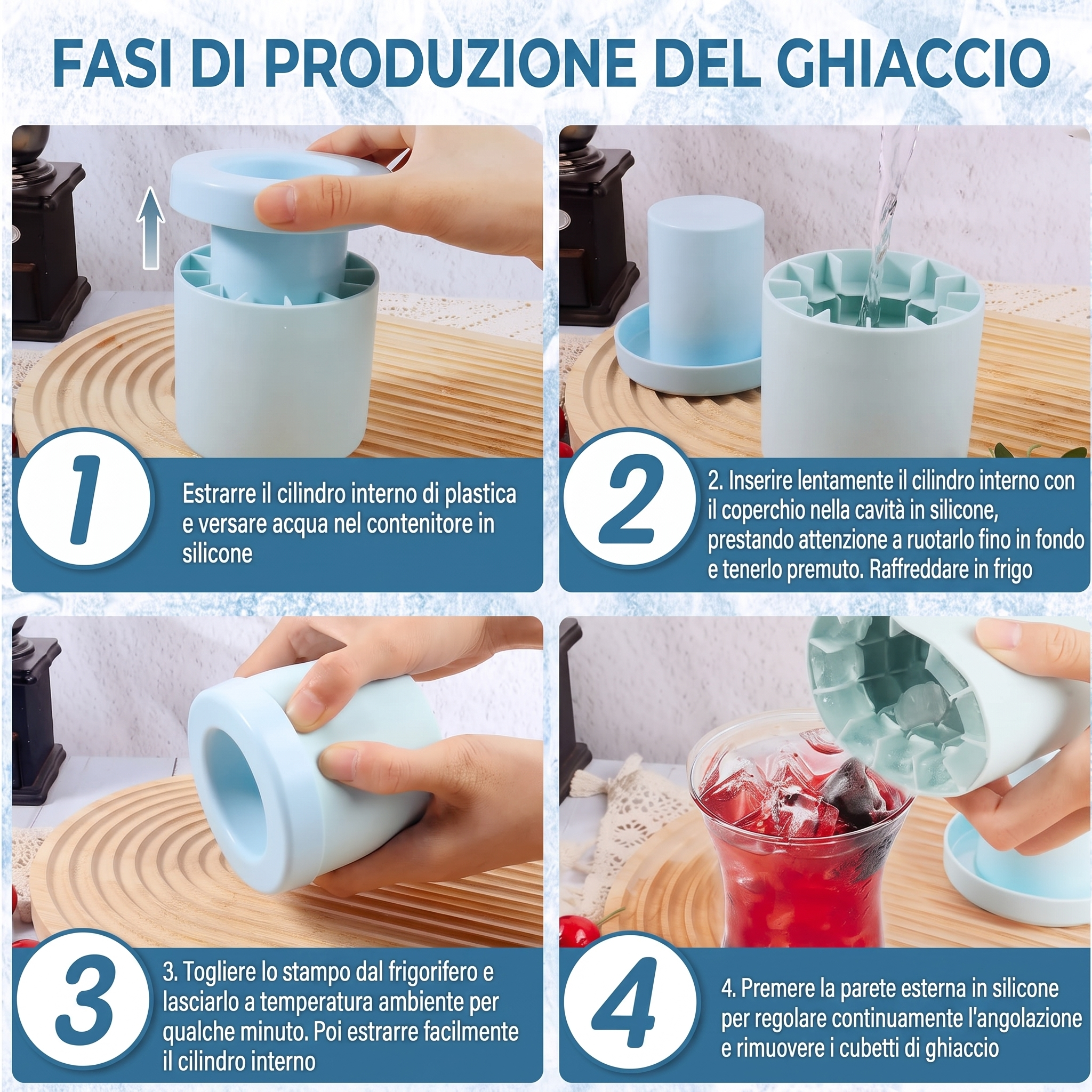 FASI DI PRODUZIONE DEL GHIACCIO

1

Estrarre il cilindro interno di plastica e versare acqua nel contenitore in silicone

2

2. Inserire lentamente il cilindro interno con il coperchio nella cavità in silicone, prestando attenzione a ruotarlo fino in fondo e tenerlo premuto. Raffreddare in frigo

3

3. Togliere lo stampo dal frigorifero e lasciarlo a temperatura ambiente per qualche minuto. Poi estrarre facilmente il cilindro interno

4

4. Premere la parete esterna in silicone per regolare continuamente l'angolazione e rimuovere i cubetti di ghiaccio