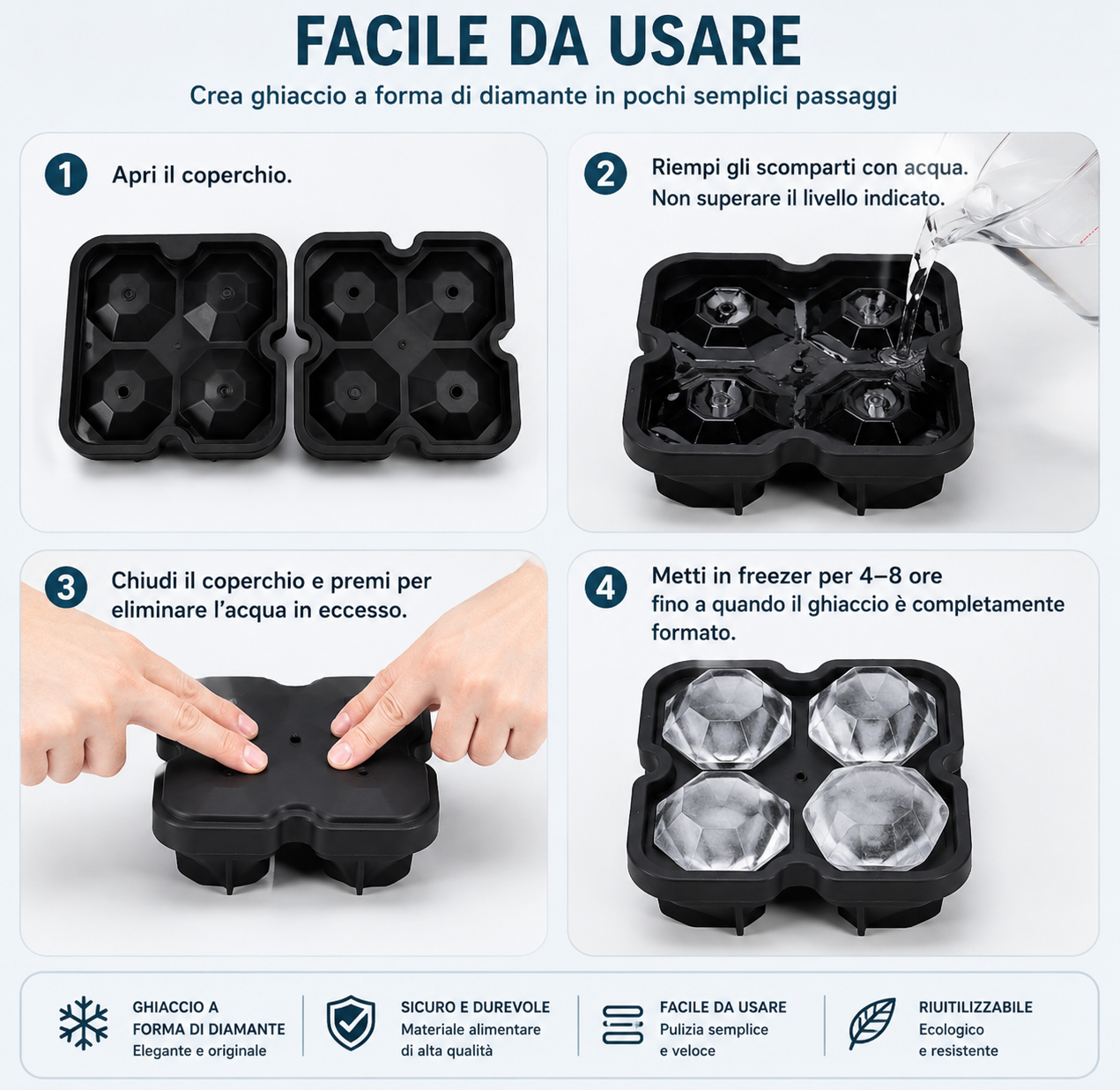 FACILE DA USARE

Crea ghiaccio a forma di diamante in pochi semplici passaggi

1 Apri il coperchio.

2 Riempi gli scomparti con acqua. Non superare il livello indicato.

3 Chiudi il coperchio e premi per eliminare l'acqua in eccesso.

4 Metti in freezer per 4–8 ore fino a quando il ghiaccio è completamente formato.

GHIACCIO A FORMA DI DIAMANTE
Elegante e originale

SICURO E DUREVOLE
Materiale alimentare di alta qualità

FACILE DA USARE
Pulizia semplice e veloce

RIUTILIZZABILE
Ecologico e resistente